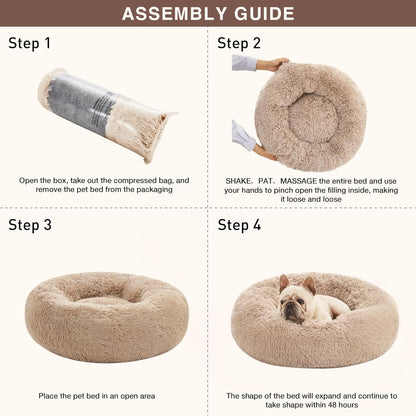 ASSEMBLY GUIDE

Step 1

Open the box, take out the compressed bag, and remove the pet bed from the packaging

Step 2

SHAKE、PAT、MASSAGE the entire bed and use your hands to pinch open the filling inside, making it loose and loose

Step 3

Place the pet bed in an open area

Step 4

The shape of the bed will expand and continue to take shape within 48 hours