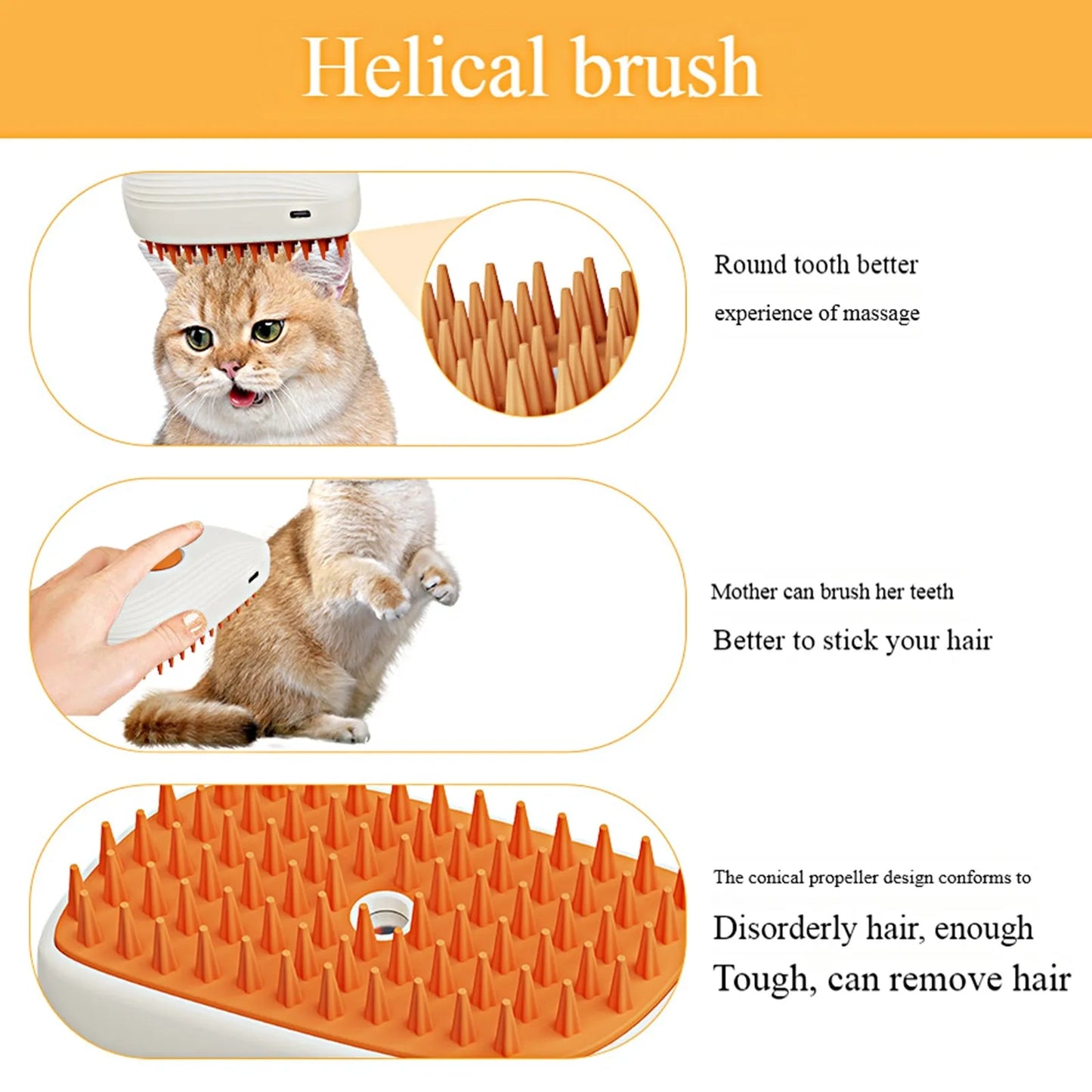 Helical brush

Round tooth better

experience of massage

Mother can brush her teeth

Better to stick your hair

The conical propeller design conforms to

Disorderly hair, enough

Tough, can remove hair