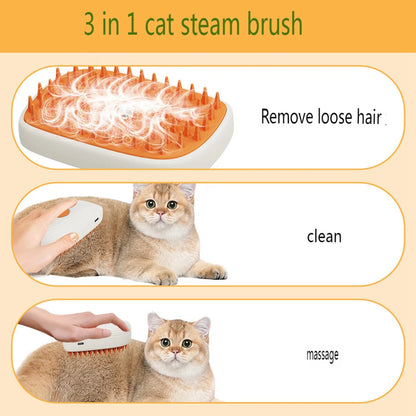 3 in 1 cat steam brush

Remove loose hair

clean

massage