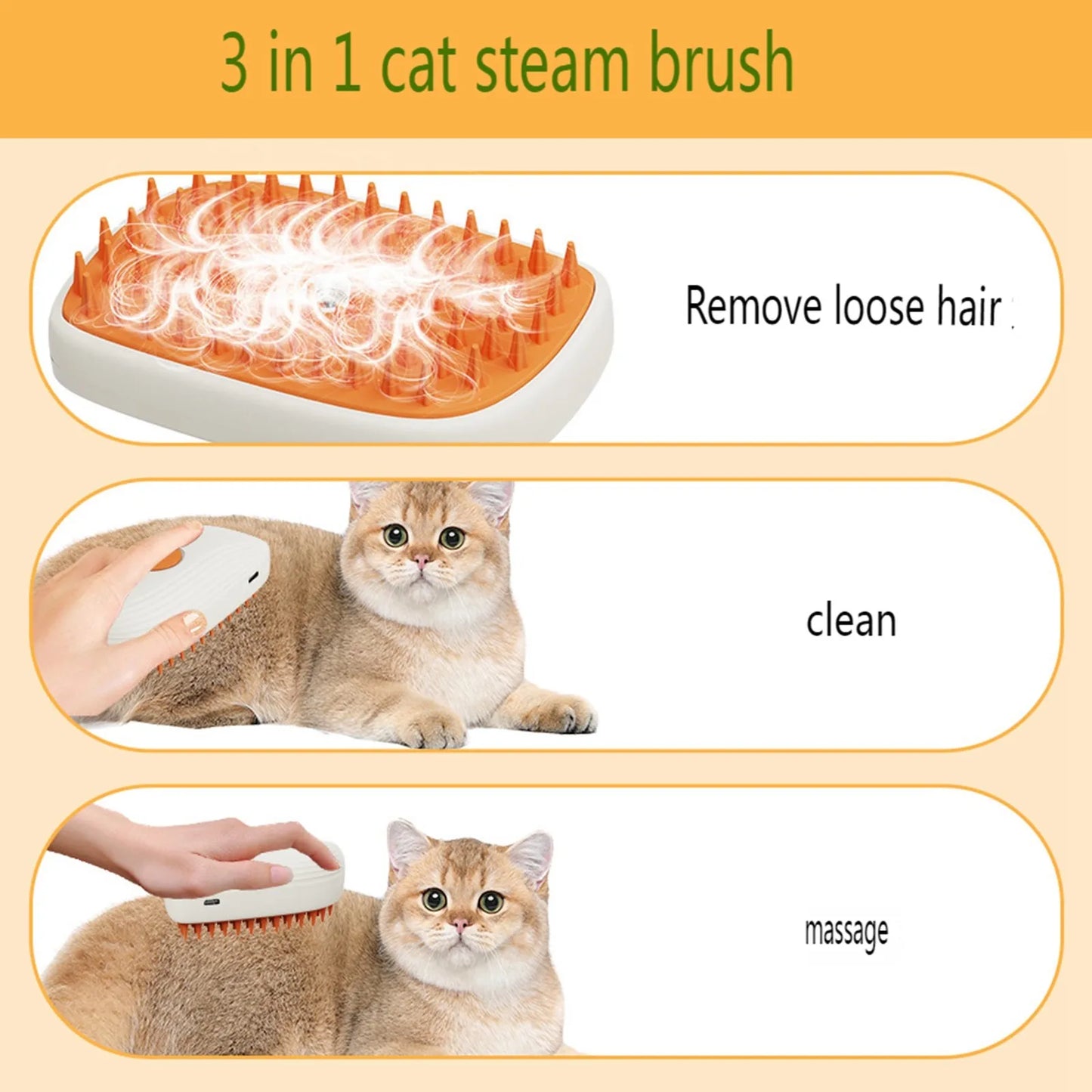 3 in 1 cat steam brush

Remove loose hair

clean

massage